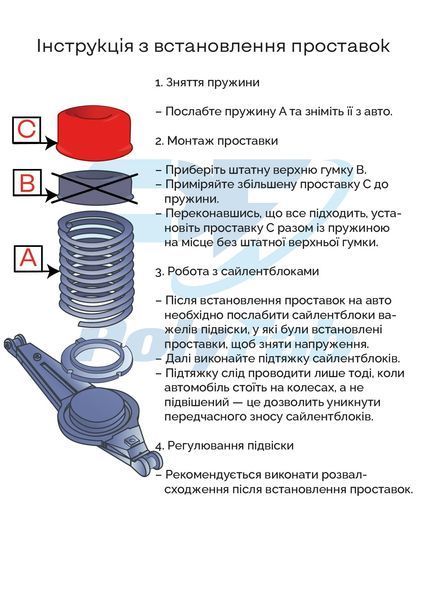 Інструкція з встановлення проставок

C

B

A

1. Зняття пружини

– Послабте пружину А та зніміть її з авто.

2. Монтаж проставки

– Приберіть штатну верхню гумку В.
– Приміряйте збільшену проставку С до пружини.
– Переконавшись, що все підходить, установіть проставку С разом із пружиною на місце без штатної верхньої гумки.

3. Робота з сайлентблоками

– Після встановлення проставок на авто необхідно послабити сайлентблоки важелів підвіски, у які були встановлені проставки, щоб зняти напруження.
– Далі виконайте підтяжку сайлентблоків.
– Підтяжку слід проводити лише тоді, коли автомобіль стоїть на колесах, а не підвішений — це дозволить уникнути передчасного зносу сайлентблоків.

4. Регулювання підвіски

– Рекомендується виконати розвал-сходження після встановлення проставок.